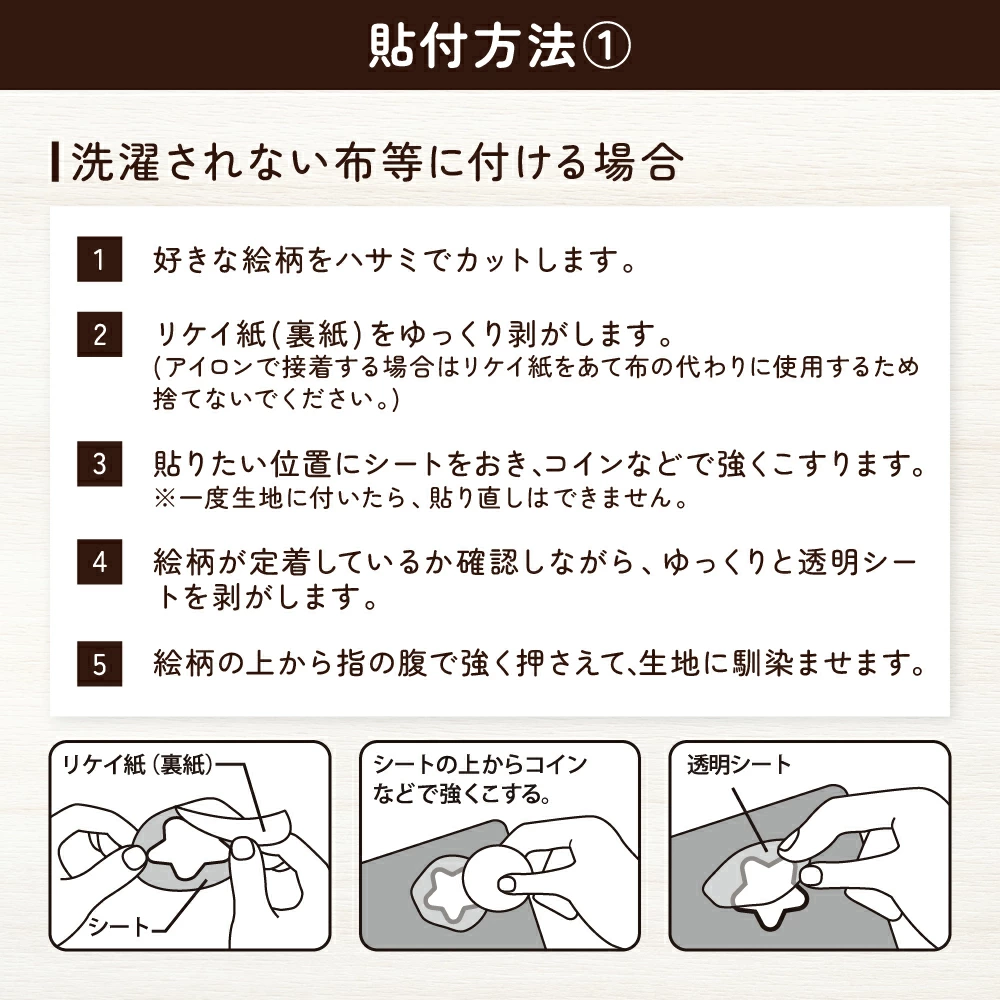 貼付方法①

洗濯されない布等に付ける場合

1 好きな絵柄をハサミでカットします。

2 リケイ紙(裏紙)をゆっくり剥がします。
(アイロンで接着する場合はリケイ紙をあて布の代わりに使用するため捨てないでください。)

3 貼りたい位置にシートをおき、コインなどで強くこすります。
※一度生地に付いたら、貼り直しはできません。

4 絵柄が定着しているか確認しながら、ゆっくりと透明シートを剥がします。

5 絵柄の上から指の腹で強く押さえて、生地に馴染ませます。

リケイ紙(裏紙)

シート

シートの上からコインなどで強くこする。

透明シート